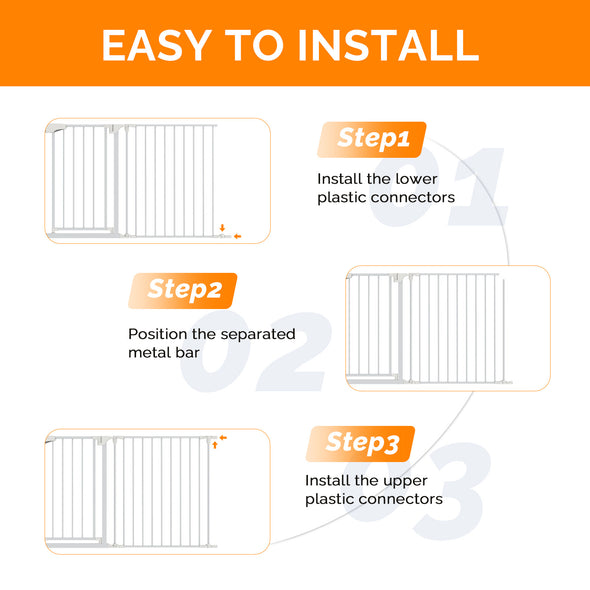 EASY TO INSTALL

Step1
01
Install the lower plastic connectors

Step2
02
Position the separated metal bar

Step3
03
Install the upper plastic connectors